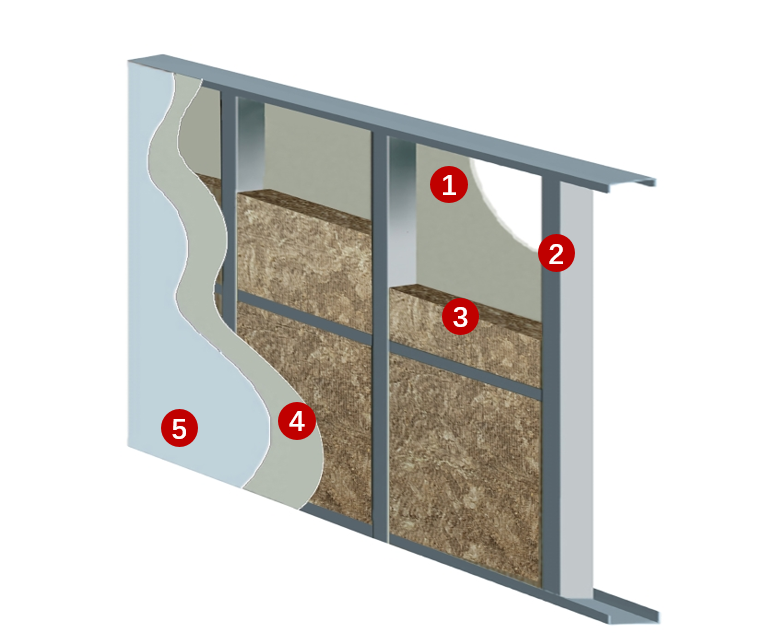 1
2
3
4
5