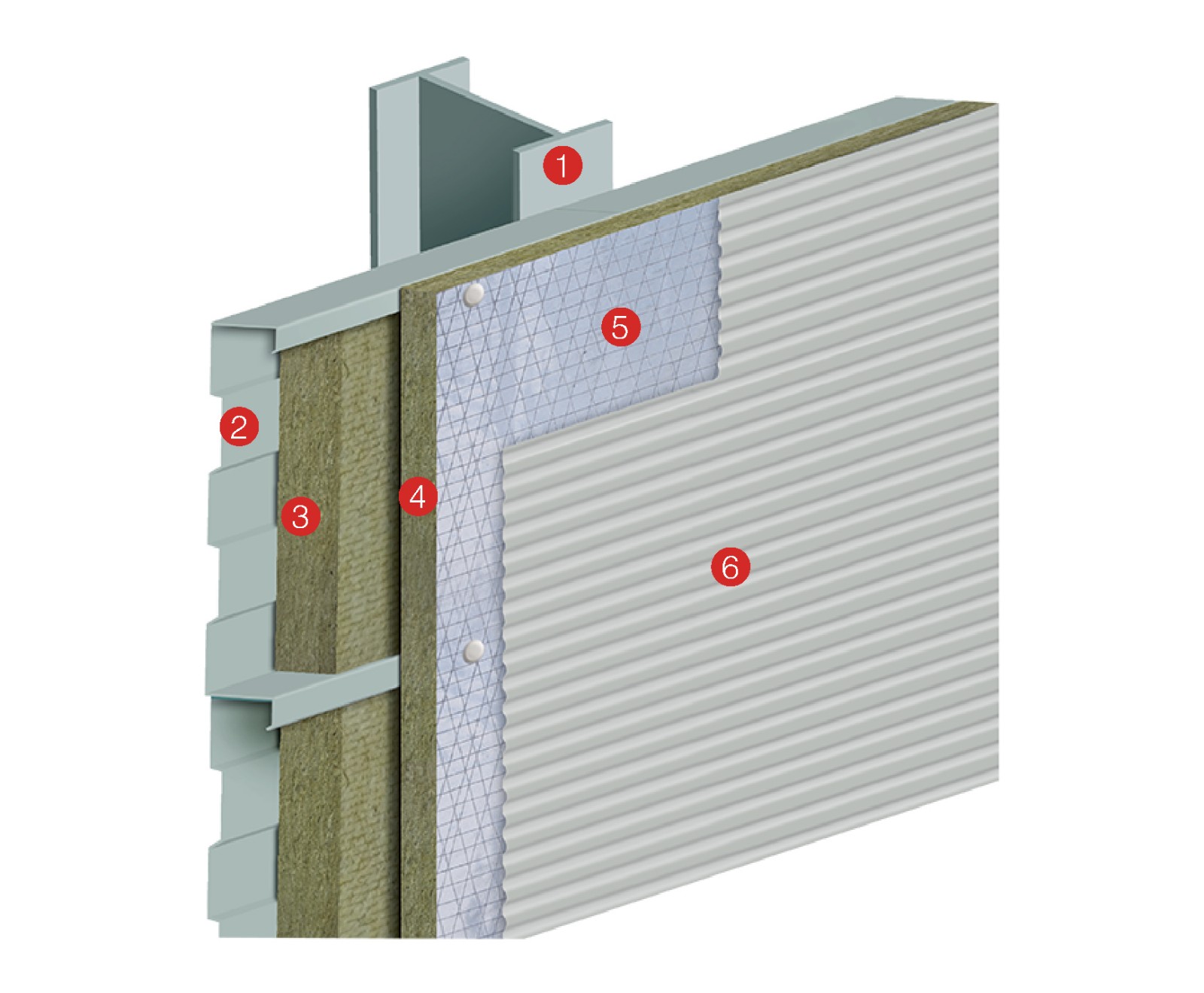 1
5
2
4
3
6