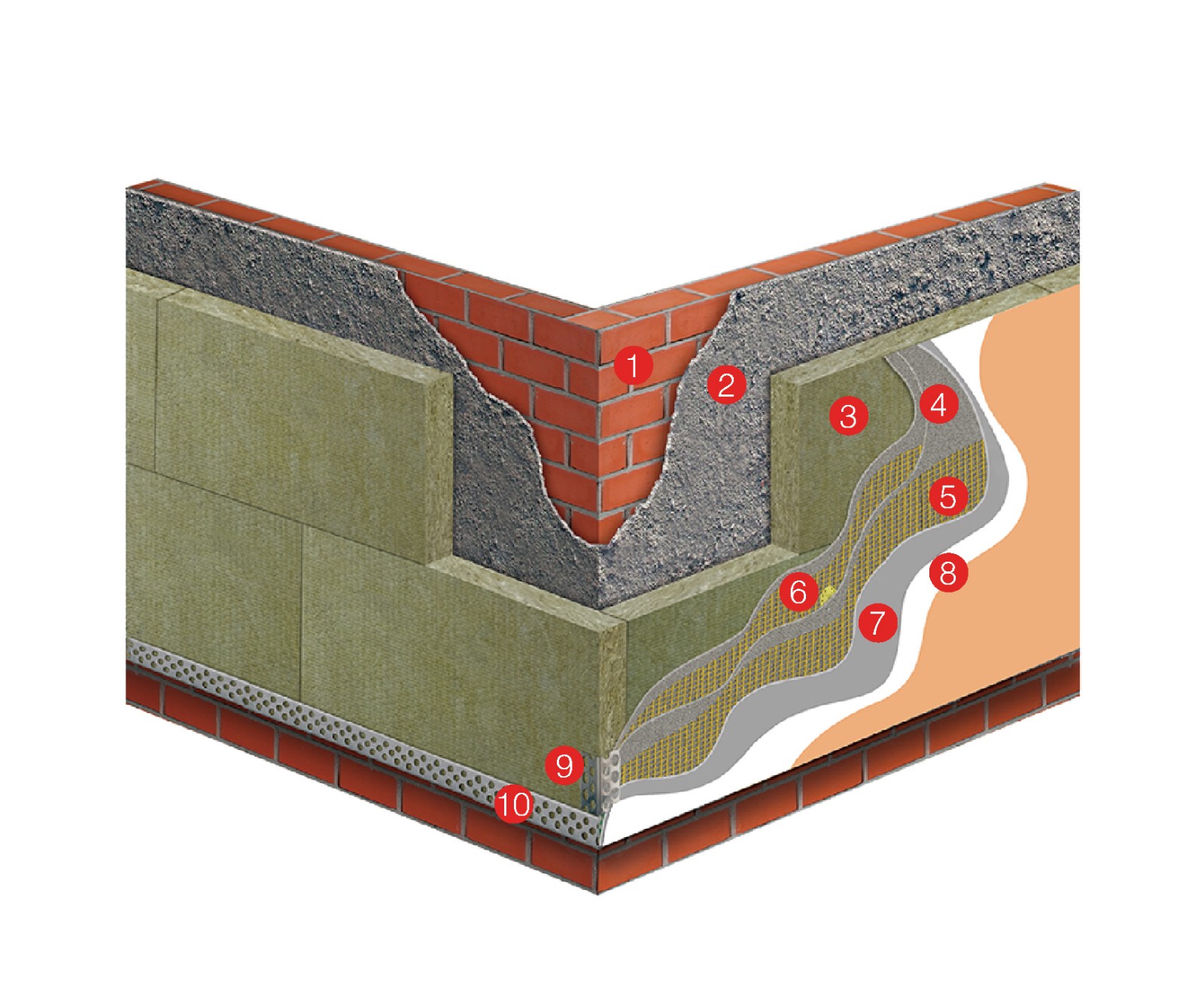 1
2
3
4
5
6
7
8
9
10